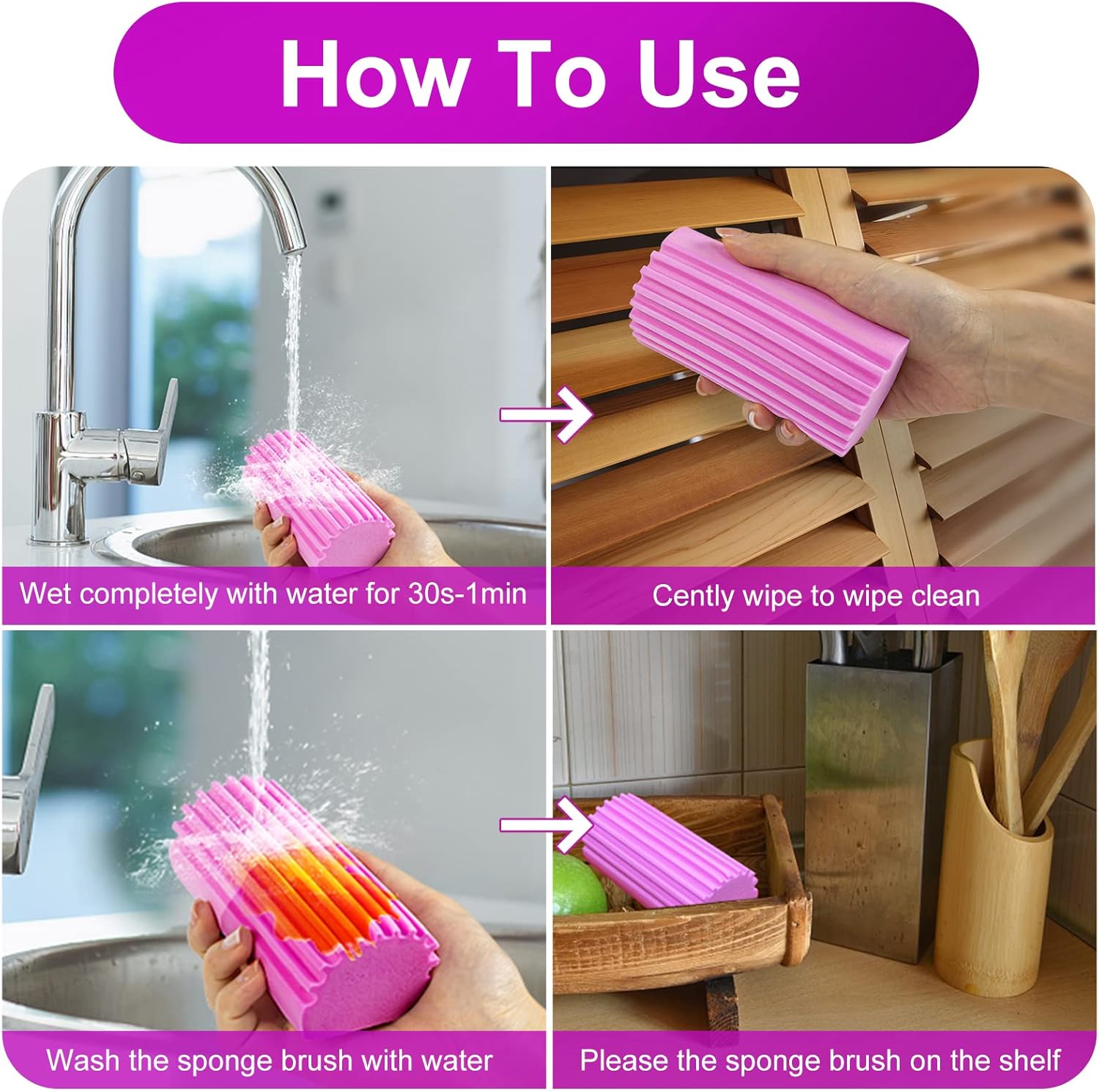 How To Use

Wet completely with water for 30s-1min

Cently wipe to wipe clean

Wash the sponge brush with water

Please the sponge brush on the shelf