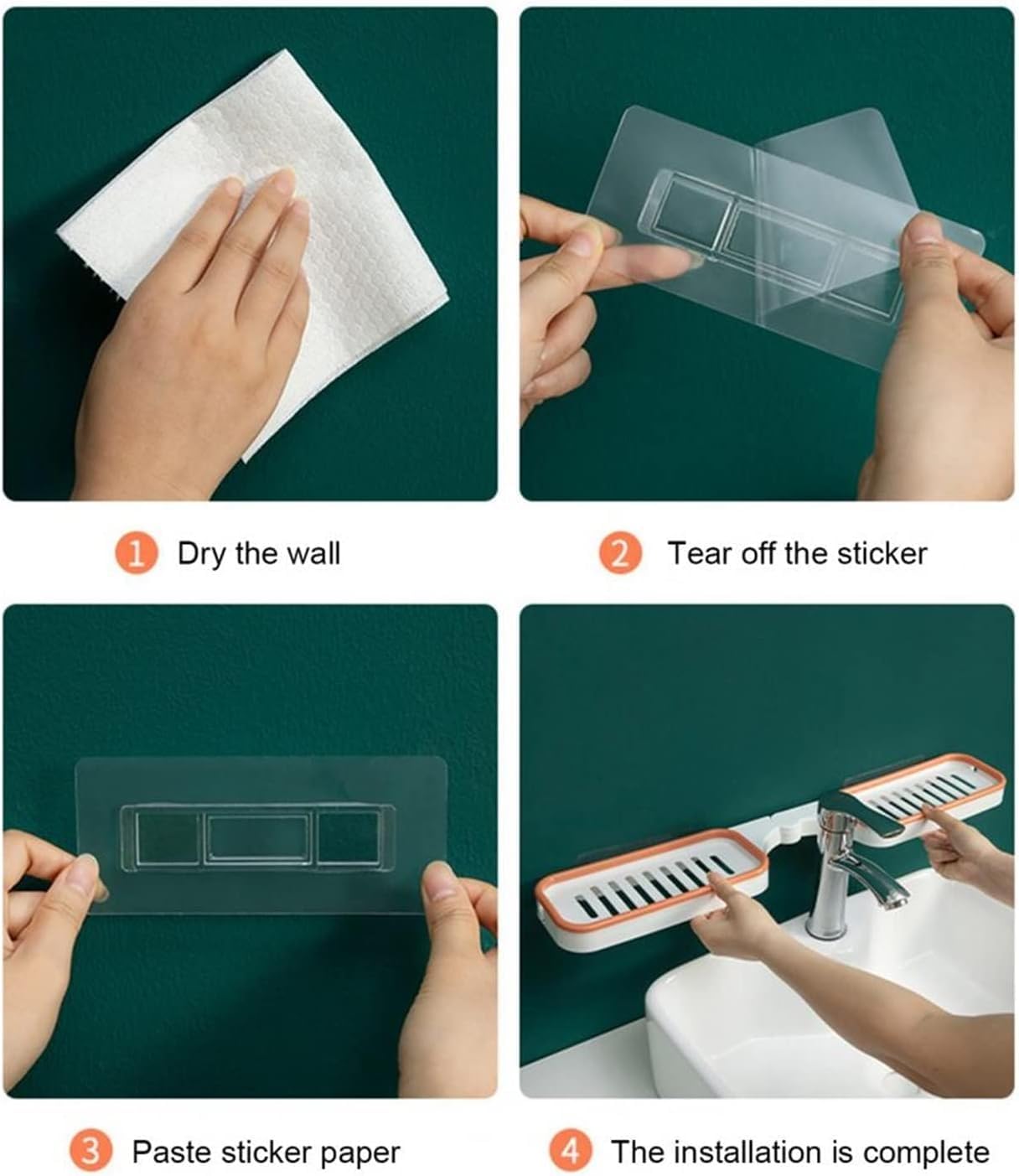 1 Dry the wall

2 Tear off the sticker

3 Paste sticker paper

4 The installation is complete